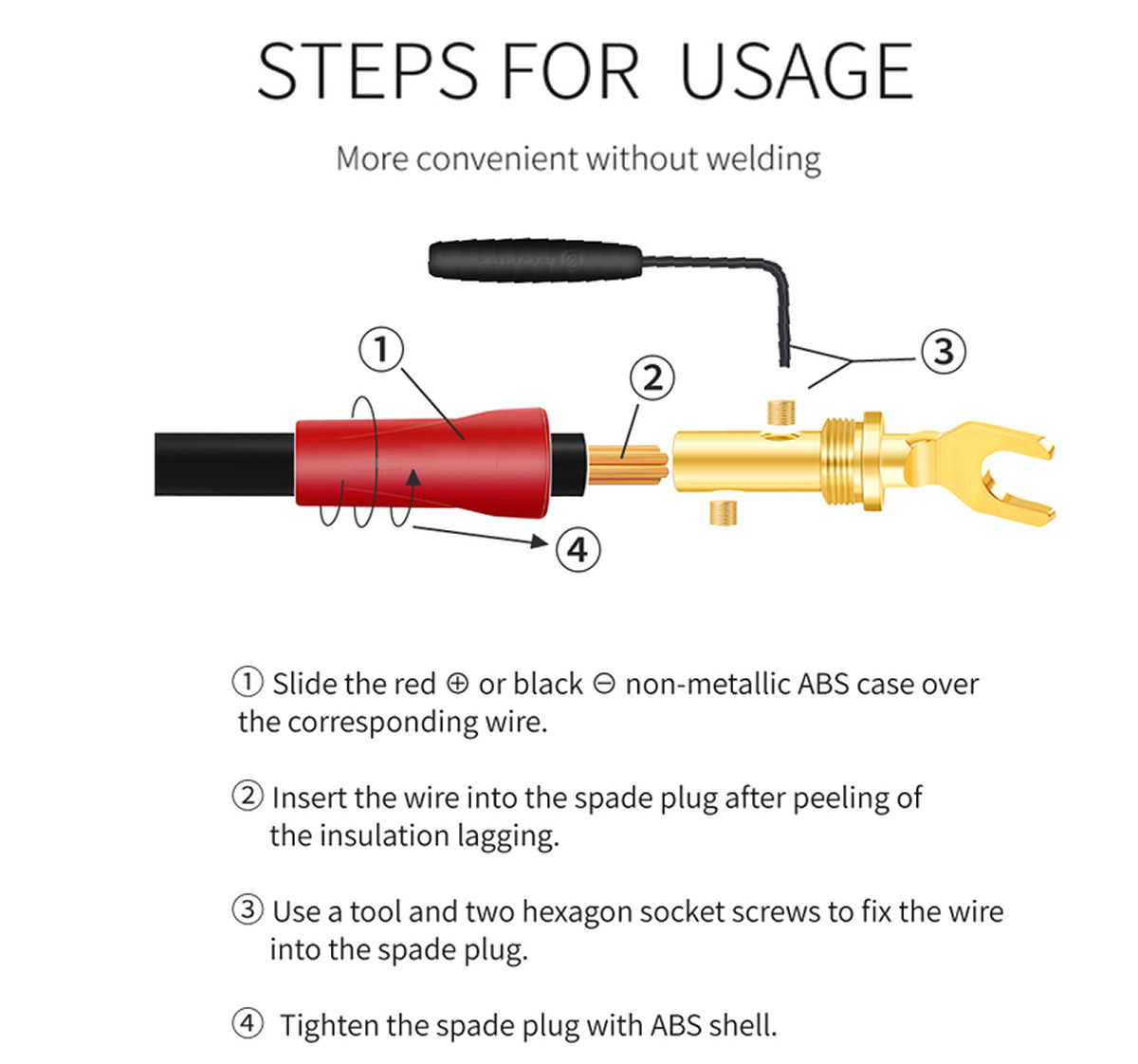 STEPS FOR USAGE

More convenient without welding

①

②

③

④

① Slide the red ⊕ or black ⊖ non-metallic ABS case over the corresponding wire.

② Insert the wire into the spade plug after peeling of the insulation lagging.

③ Use a tool and two hexagon socket screws to fix the wire into the spade plug.

④ Tighten the spade plug with ABS shell.